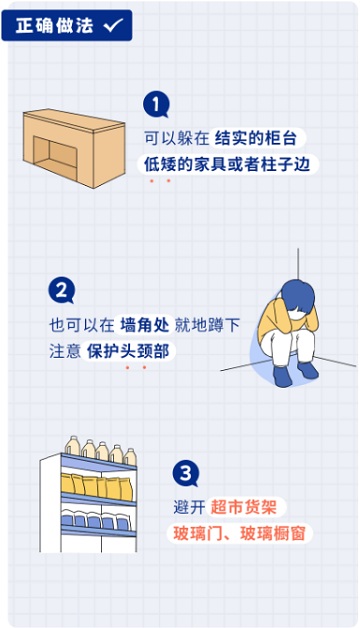 正确做法 ✓

1
可以躲在 结实的柜台
低矮的家具或者柱子边

2
也可以在 墙角处 就地蹲下
注意 保护头颈部

3
避开 超市货架
玻璃门、玻璃橱窗