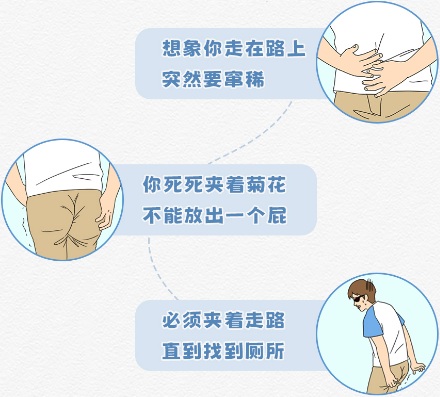 想象你走在路上
突然要窜稀

你死死夹着菊花
不能放出一个屁

必须夹着走路
直到找到厕所